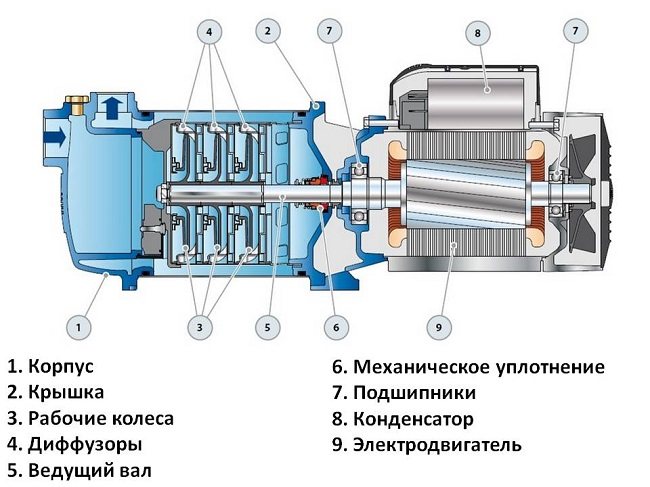 4
2
7
8
7
1
3
5
6
9

1. Корпус
2. Крышка
3. Рабочие колеса
4. Диффузоры
5. Ведущий вал

6. Механическое уплотнение
7. Подшипники
8. Конденсатор
9. Электродвигатель