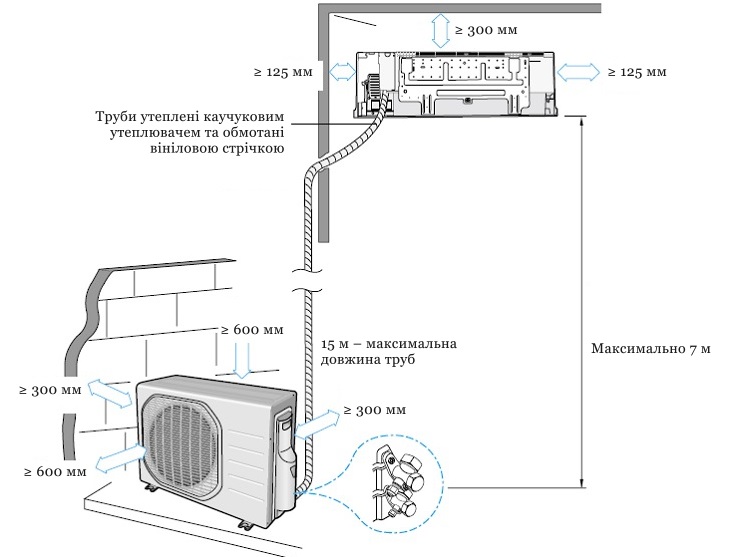 ≥ 300 мм

≥ 125 мм

≥ 125 мм

Труби утеплені каучуковим утеплювачем та обмотані вініловою стрічкою

≥ 600 мм

15 м – максимальна довжина труб

Максимально 7 м

≥ 300 мм

≥ 300 мм

≥ 600 мм