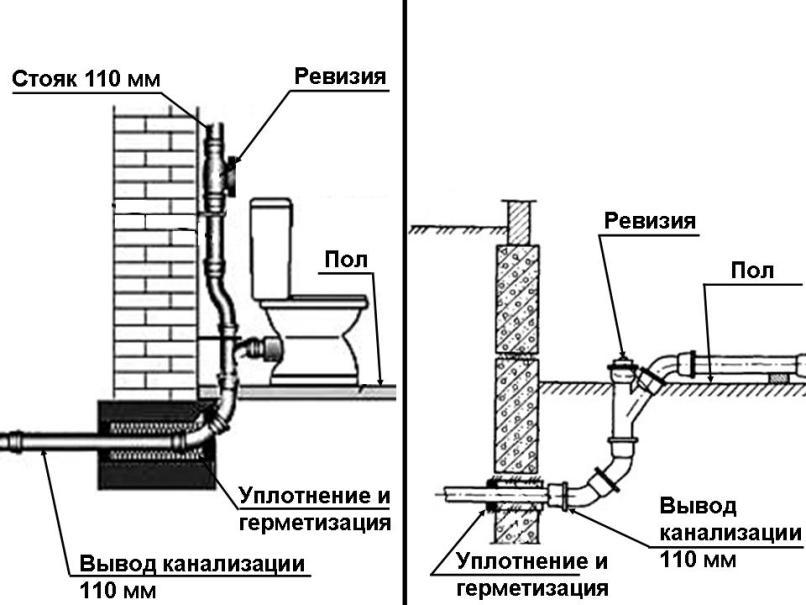 Стояк 110 мм

Ревизия

Пол

Уплотнение и герметизация

Вывод канализации 110 мм

Ревизия

Пол

Вывод канализации 110 мм

Уплотнение и герметизация