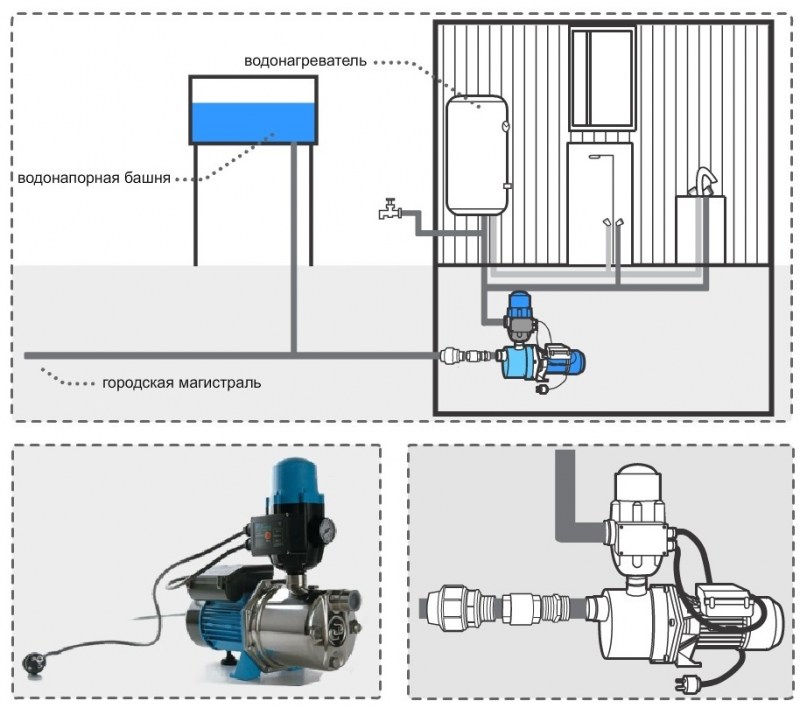 водонагреватель

водонапорная башня

городская магистраль