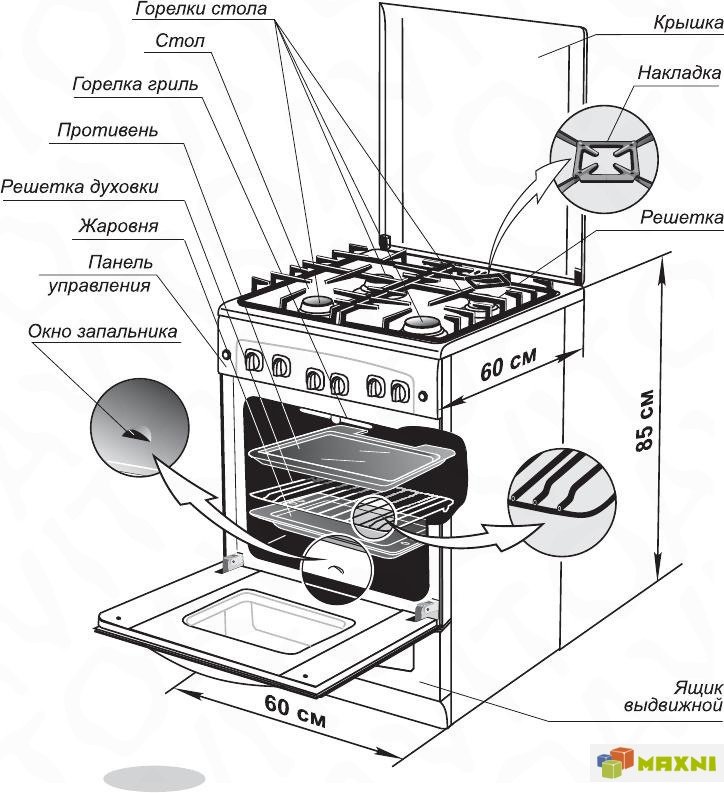 Горелки стола
Стол
Горелка гриль
Противень
Решетка духовки
Жаровня
Панель управления
Окно запальника
Крышка
Накладка
Решетка
60 см
85 см
60 см
Ящик выдвижной
MAXNI