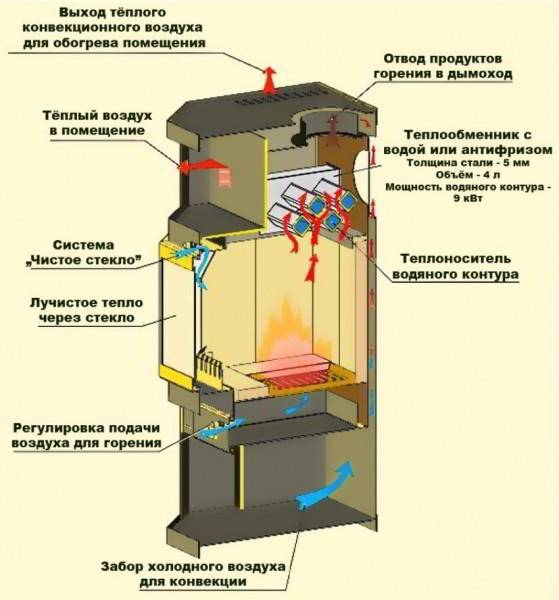 Выход тёплого конвекционного воздуха для обогрева помещения

Отвод продуктов горения в дымоход

Тёплый воздух в помещение

Теплообменник с водой или антифризом
Толщина стали - 5 мм
Объём - 4 л
Мощность водяного контура - 9 кВт

Система „Чистое стекло"

Теплоноситель водяного контура

Лучистое тепло через стекло

Регулировка подачи воздуха для горения

Забор холодного воздуха для конвекции