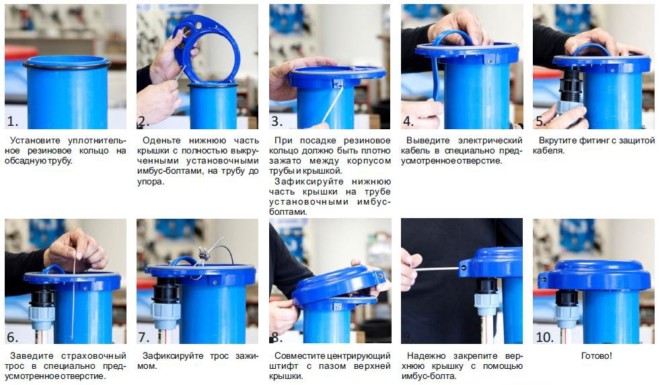 1.

Установите уплотнительное резиновое кольцо на обсадную трубу.

2.

Оденьте нижнюю часть крышки с полностью выкрученными установочными имбус-болтами, на трубу до упора.

3.

При посадке резиновое кольцо должно быть плотно зажато между корпусом трубы и крышкой.

Зафиксируйте нижнюю часть крышки на трубе установочными имбус-болтами.

4.

Выведите электрический кабель в специально предусмотренное отверстие.

5.

Вкрутите фитинг с защитой кабеля.

6.

Заведите страховочный трос в специально предусмотренное отверстие.

7.

Зафиксируйте трос зажимом.

8.

Совместите центрирующий штифт с пазом верхней крышки.

Надежно закрепите верхнюю крышку с помощью имбус-болта.

10.

Готово!