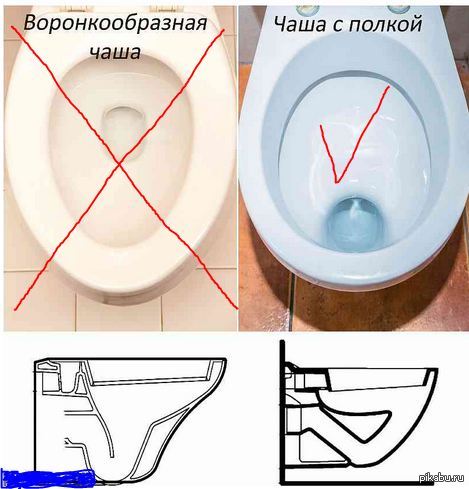 Воронкообразная чаша

Чаша с полкой

pikabu.ru