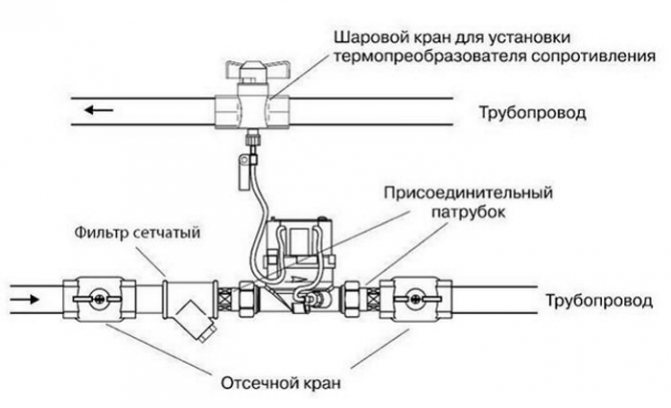 Шаровой кран для установки термопреобразователя сопротивления

Трубопровод

Присоединительный патрубок

Фильтр сетчатый

Трубопровод

Отсечной кран