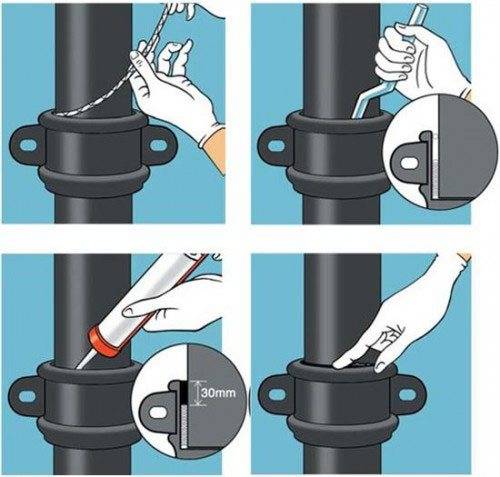 30mm