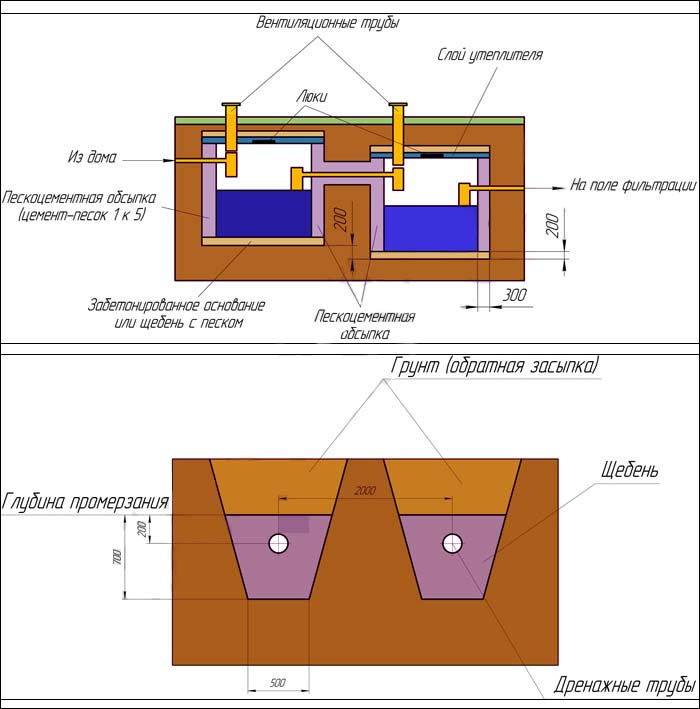 Вентиляционные трубы

Слой утеплителя

Люки

Из дома

На поле фильтрации

Пескоцементная обсыпка (цемент-песок 1 к 5)

200

200

300

Забетонированное основание или щебень с песком

Пескоцементная обсыпка

Грунт (обратная засыпка)

Щебень

Глубина промерзания

2000

200

700

500

Дренажные трубы