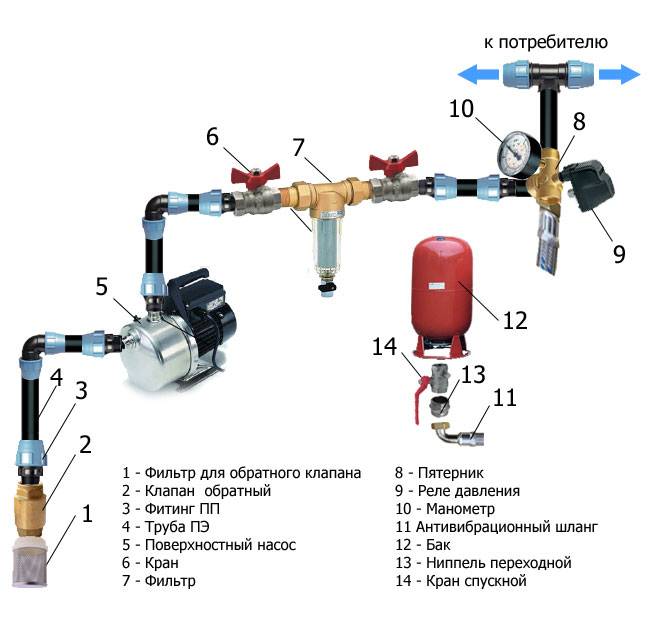 к потребителю

10
8
6
7
9
5
12
14
13
11
4
3
2
1

1 - Фильтр для обратного клапана
2 - Клапан  обратный
3 - Фитинг ПП
4 - Труба ПЭ
5 - Поверхностный насос
6 - Кран
7 - Фильтр

8 - Пятерник
9 - Реле давления
10 - Манометр
11 Антивибрационный шланг
12 - Бак
13 - Ниппель переходной
14 - Кран спускной