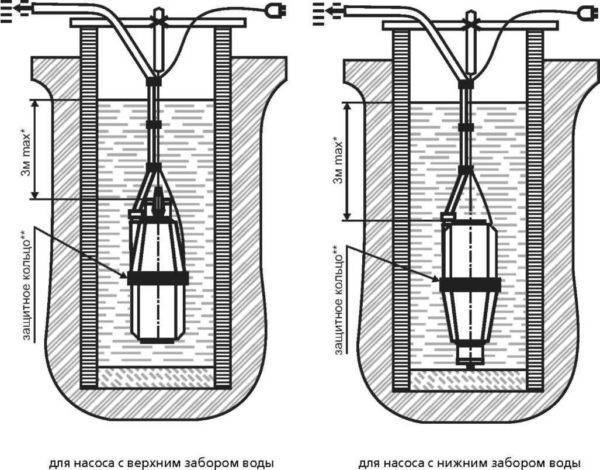 3м max*

защитное кольцо**

для насоса с верхним забором воды

3м max*

защитное кольцо**

для насоса с нижним забором воды