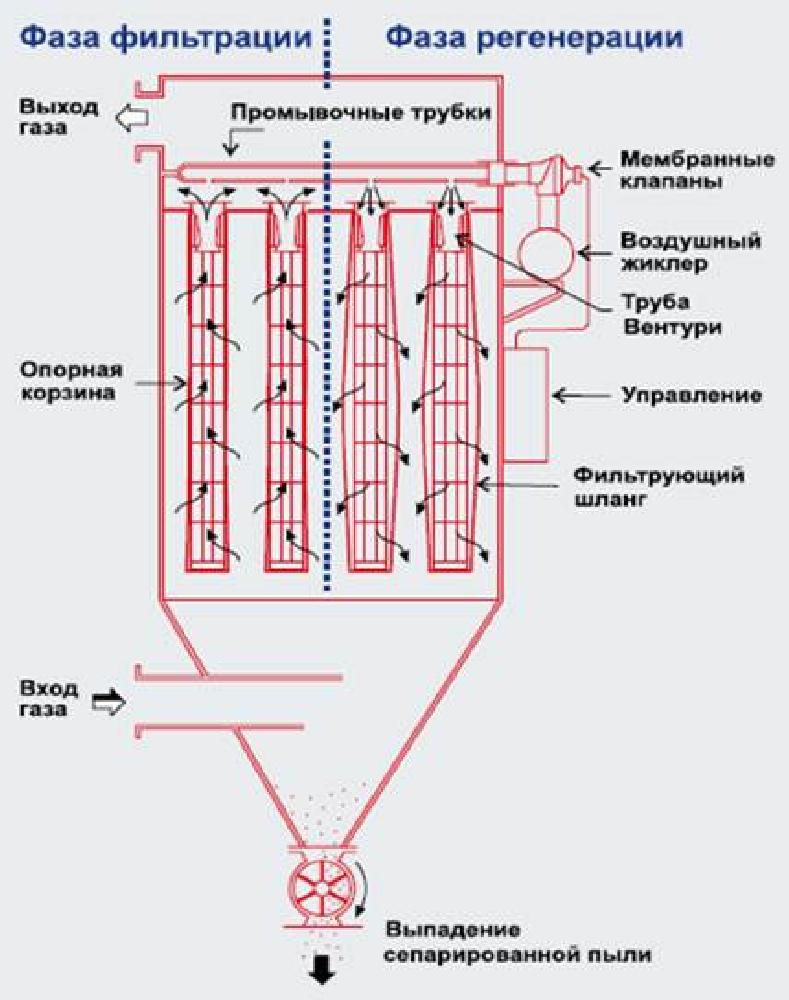 Фаза фильтрации

Фаза регенерации

Выход газа

Промывочные трубки

Мембранные клапаны

Воздушный жиклер

Труба Вентури

Опорная корзина

Управление

Фильтрующий шланг

Вход газа

Выпадение сепарированной пыли