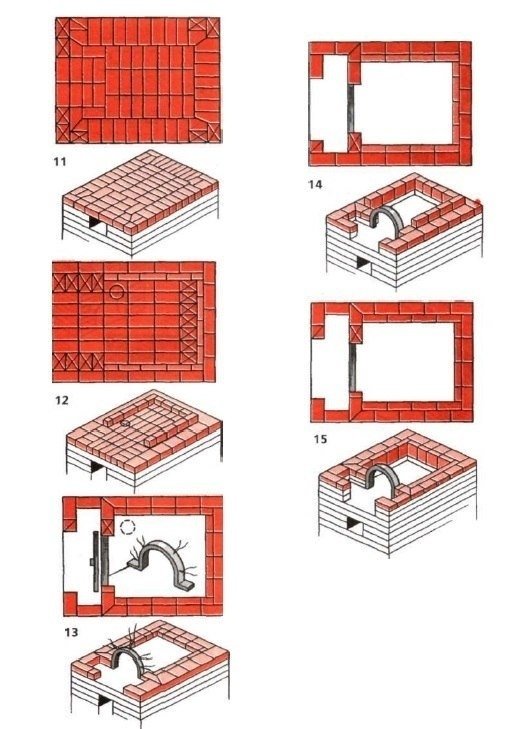 11

12

13

14

15