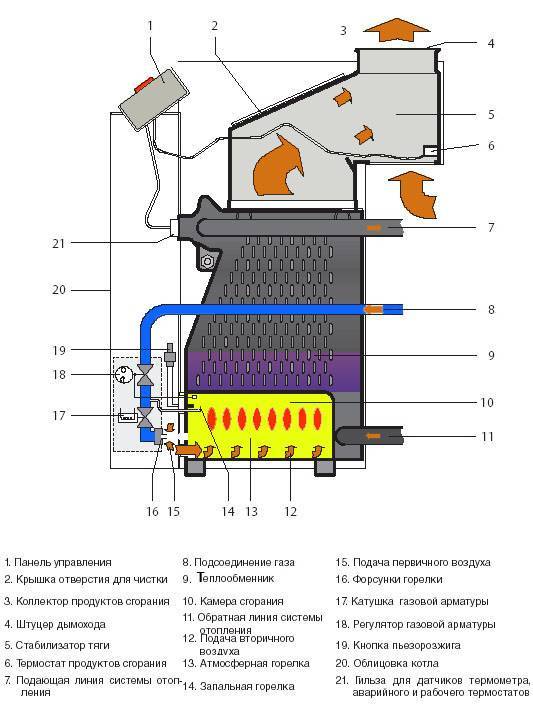 1
2
3
4
5
6
7
21
20
8
19
9
18
10
17
11
16 15
14 13 12

1. Панель управления
2. Крышка отверстия для чистки
3. Коллектор продуктов сгорания
4. Штуцер дымохода
5. Стабилизатор тяги
6. Термостат продуктов сгорания
7. Подающая линия системы отопления

8. Подсоединение газа
9. Теплообменник
10. Камера сгорания
11. Обратная линия системы отопления
12. Подача вторичного воздуха
13. Атмосферная горелка
14. Запальная горелка

15. Подача первичного воздуха
16. Форсунки горелки
17. Катушка газовой арматуры
18. Регулятор газовой арматуры
19. Кнопка пьезорозжига
20. Облицовка котла
21. Гильза для датчиков термометра, аварийного и рабочего термостатов