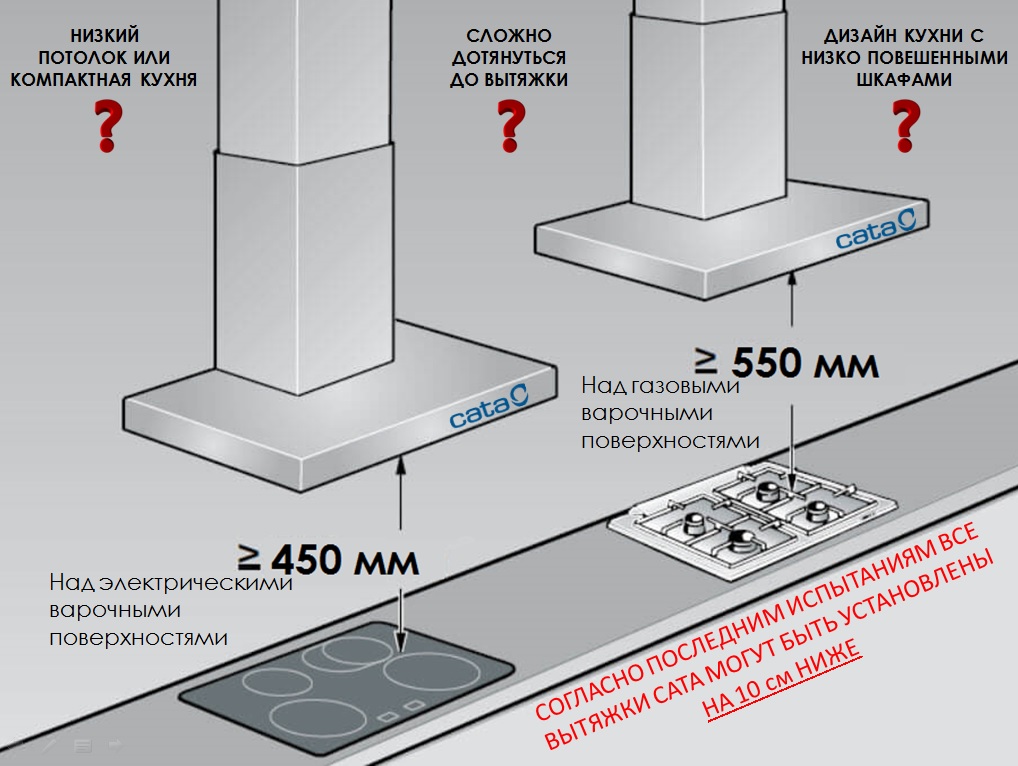 НИЗКИЙ ПОТОЛОК ИЛИ КОМПАКТНАЯ КУХНЯ
?

СЛОЖНО ДОТЯНУТЬСЯ ДО ВЫТЯЖКИ
?

ДИЗАЙН КУХНИ С НИЗКО ПОВЕШЕННЫМИ ШКАФАМИ
?

cata

cata

≥ 550 мм
Над газовыми варочными поверхностями

≥ 450 мм
Над электрическими варочными поверхностями

СОГЛАСНО ПОСЛЕДНИМ ИСПЫТАНИЯМ ВСЕ ВЫТЯЖКИ CATA МОГУТ БЫТЬ УСТАНОВЛЕНЫ НА 10 см НИЖЕ