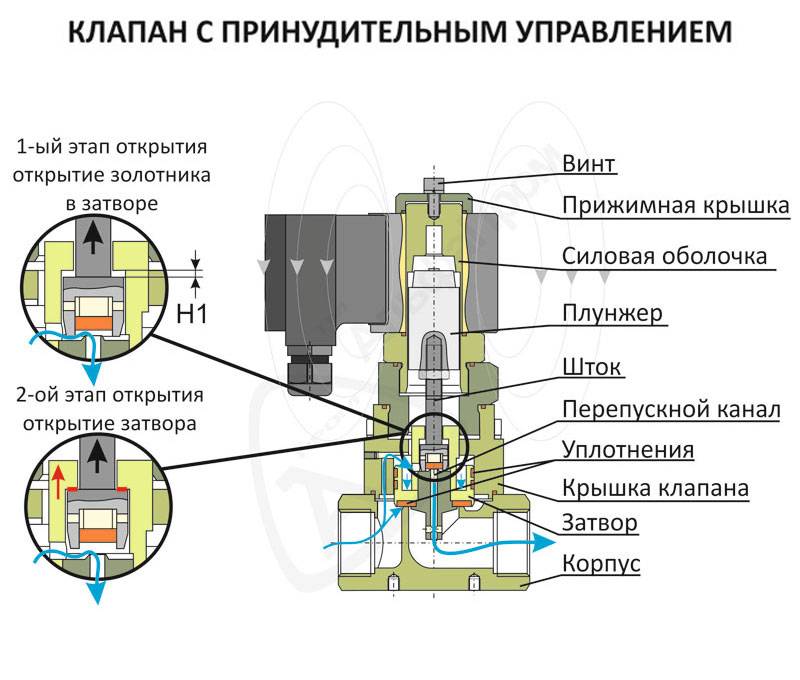 КЛАПАН С ПРИНУДИТЕЛЬНЫМ УПРАВЛЕНИЕМ

1-ый этап открытия открытие золотника в затворе

H1

2-ой этап открытия открытие затвора

Винт

Прижимная крышка

Силовая оболочка

Плунжер

Шток

Перепускной канал

Уплотнения

Крышка клапана

Затвор

Корпус