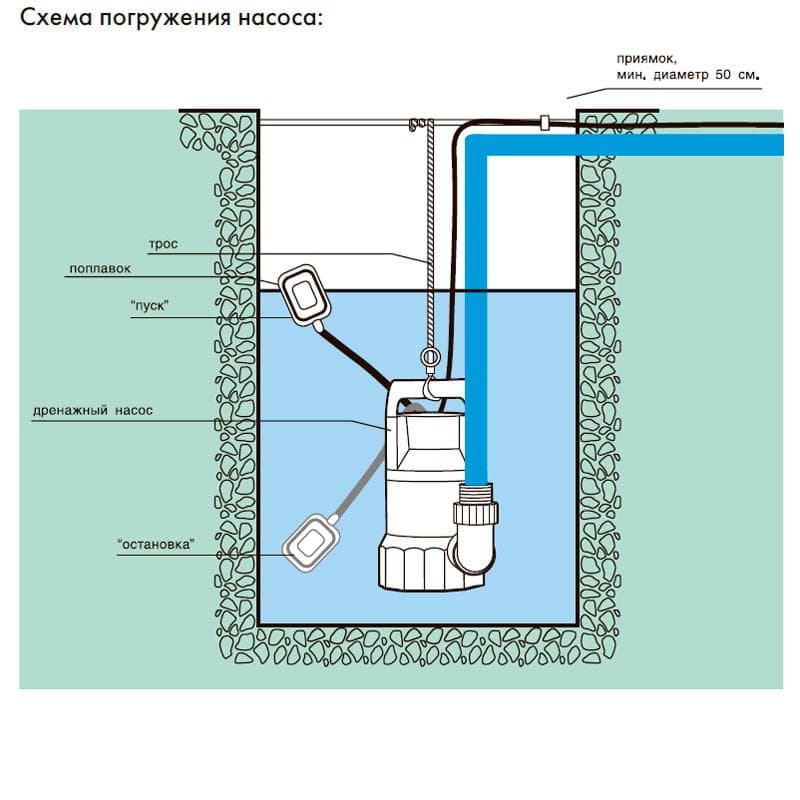 Схема погружения насоса:

приямок,
мин. диаметр 50 см.

трос

поплавок

"пуск"

дренажный насос

"остановка"