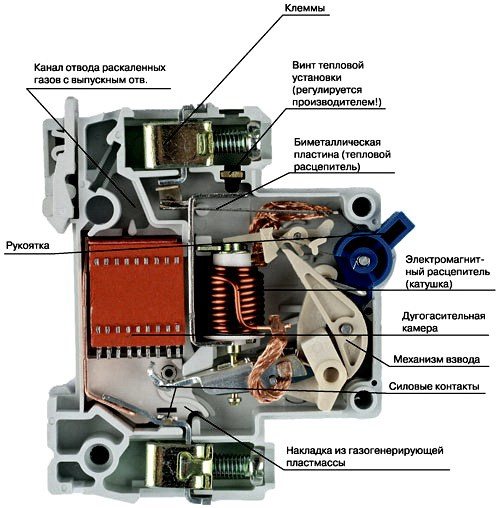 Клеммы

Канал отвода раскаленных газов с выпускным отв.

Винт тепловой установки (регулируется производителем!)

Биметаллическая пластина (тепловой расцепитель)

Рукоятка

Электромагнитный расцепитель (катушка)

Дугогасительная камера

Механизм взвода

Силовые контакты

Накладка из газогенерирующей пластмассы