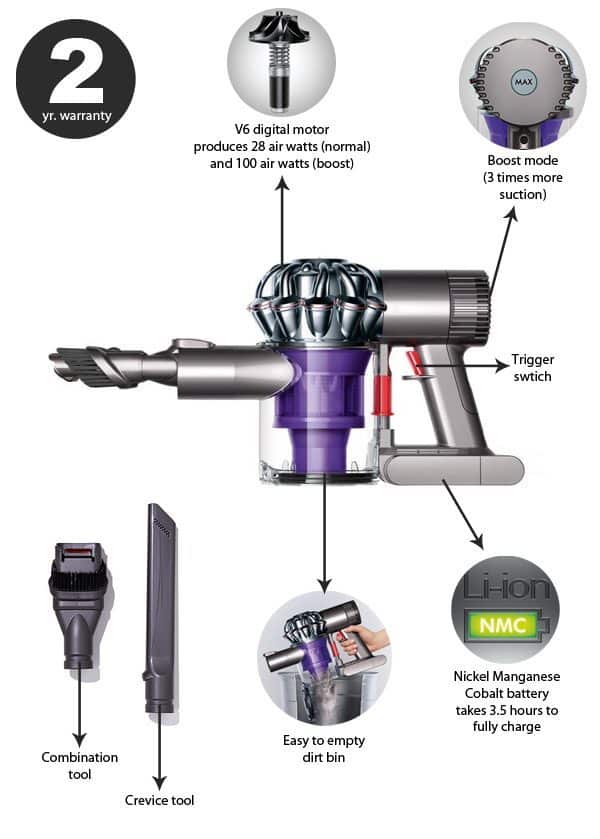 2
yr. warranty

V6 digital motor produces 28 air watts (normal) and 100 air watts (boost)

MAX

Boost mode (3 times more suction)

Trigger swtich

Li-ion
NMC

Nickel Manganese Cobalt battery takes 3.5 hours to fully charge

Easy to empty dirt bin

Combination tool

Crevice tool