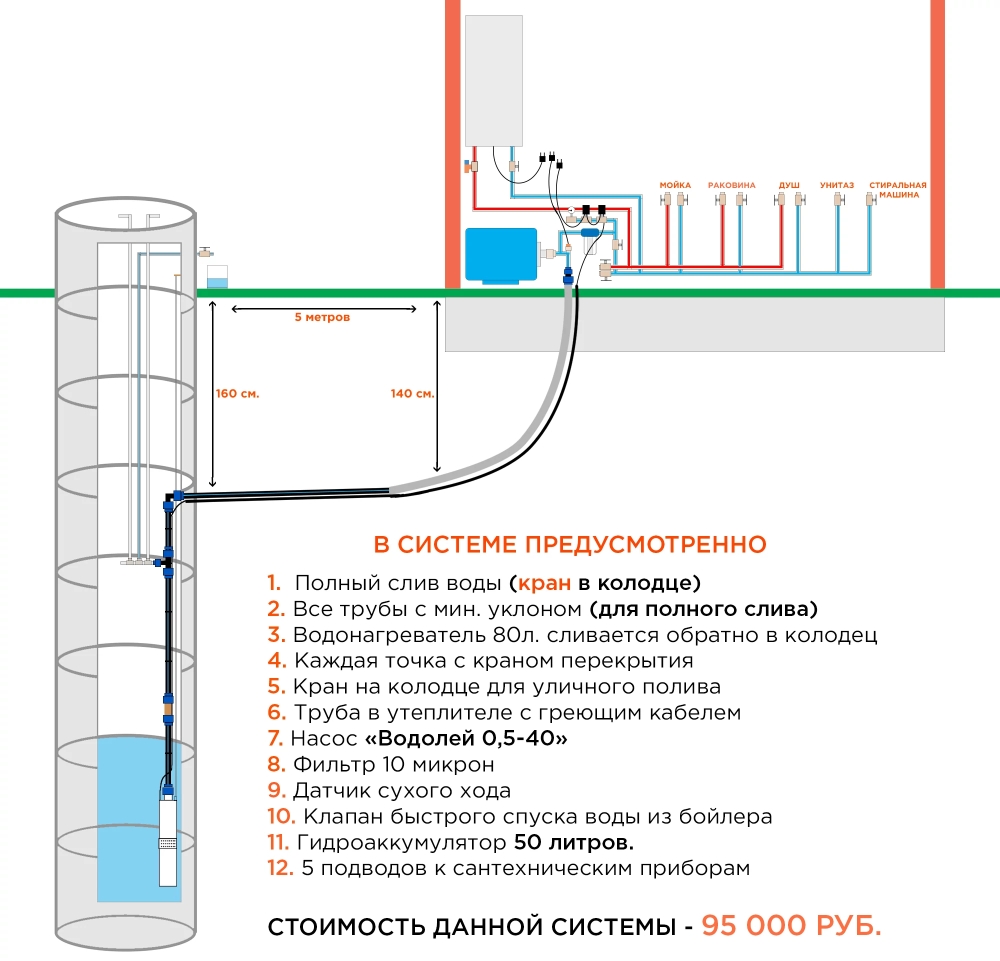 МОЙКА РАКОВИНА ДУШ УНИТАЗ СТИРАЛЬНАЯ МАШИНА

5 метров

160 см.

140 см.

В СИСТЕМЕ ПРЕДУСМОТРЕННО

1. Полный слив воды (кран в колодце)
2. Все трубы с мин. уклоном (для полного слива)
3. Водонагреватель 80л. сливается обратно в колодец
4. Каждая точка с краном перекрытия
5. Кран на колодце для уличного полива
6. Труба в утеплителе с греющим кабелем
7. Насос «Водолей 0,5-40»
8. Фильтр 10 микрон
9. Датчик сухого хода
10. Клапан быстрого спуска воды из бойлера
11. Гидроаккумулятор 50 литров.
12. 5 подводов к сантехническим приборам

СТОИМОСТЬ ДАННОЙ СИСТЕМЫ - 95 000 РУБ.