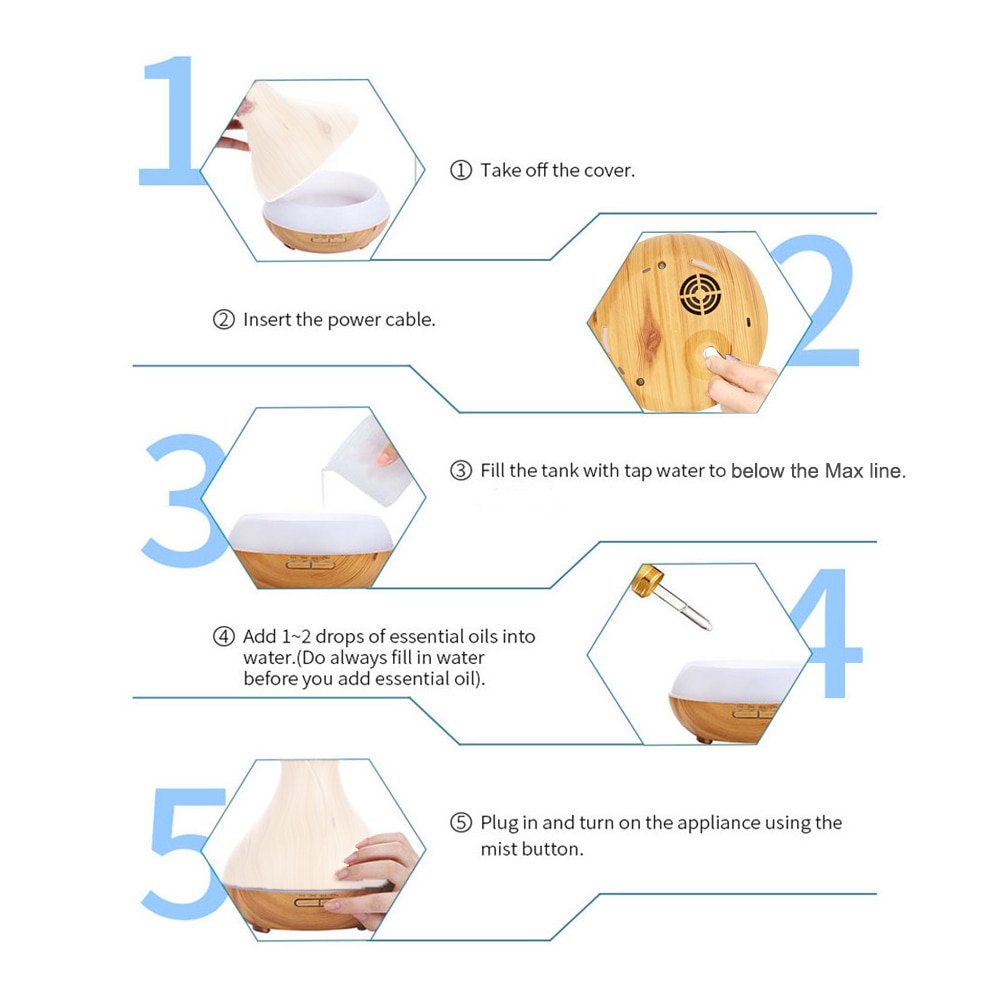 1

① Take off the cover.

2

② Insert the power cable.

3

③ Fill the tank with tap water to below the Max line.

4

④ Add 1~2 drops of essential oils into water.(Do always fill in water before you add essential oil).

5

⑤ Plug in and turn on the appliance using the mist button.