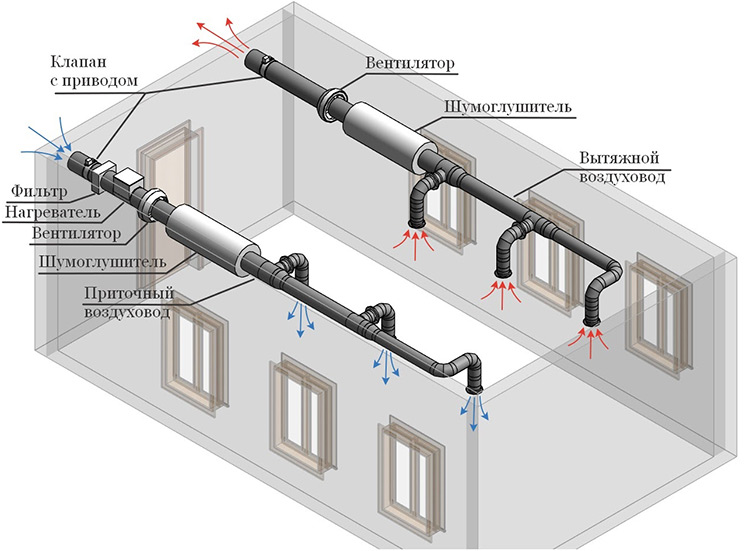 Клапан с приводом

Вентилятор

Шумоглушитель

Вытяжной воздуховод

Фильтр

Нагреватель

Вентилятор

Шумоглушитель

Приточный воздуховод