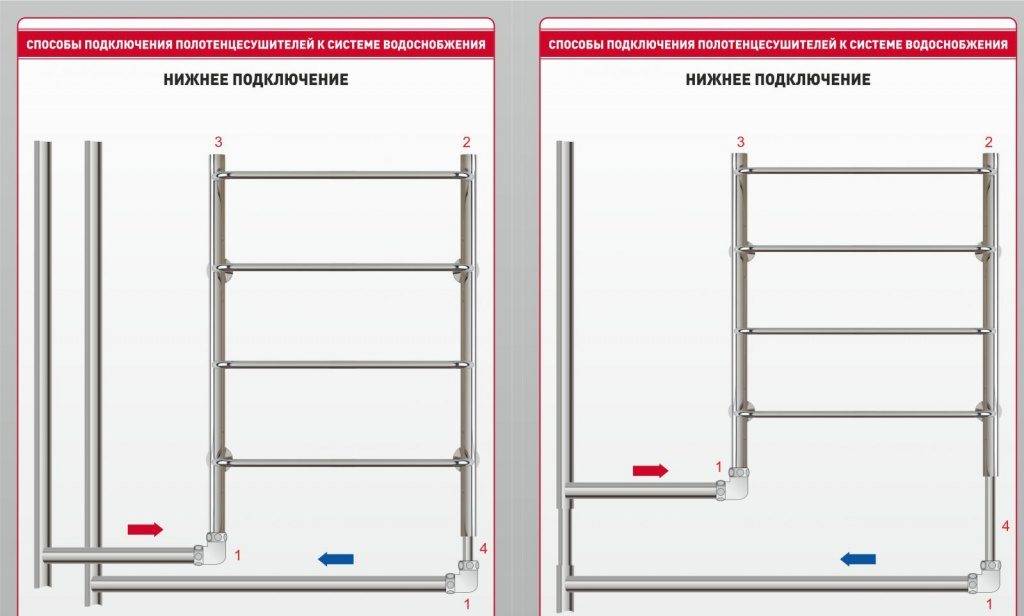 СПОСОБЫ ПОДКЛЮЧЕНИЯ ПОЛОТЕНЦЕСУШИТЕЛЕЙ К СИСТЕМЕ ВОДОСНОБЖЕНИЯ

НИЖНЕЕ ПОДКЛЮЧЕНИЕ

3
2
1
4
1

СПОСОБЫ ПОДКЛЮЧЕНИЯ ПОЛОТЕНЦЕСУШИТЕЛЕЙ К СИСТЕМЕ ВОДОСНОБЖЕНИЯ

НИЖНЕЕ ПОДКЛЮЧЕНИЕ

3
2
1
4
1