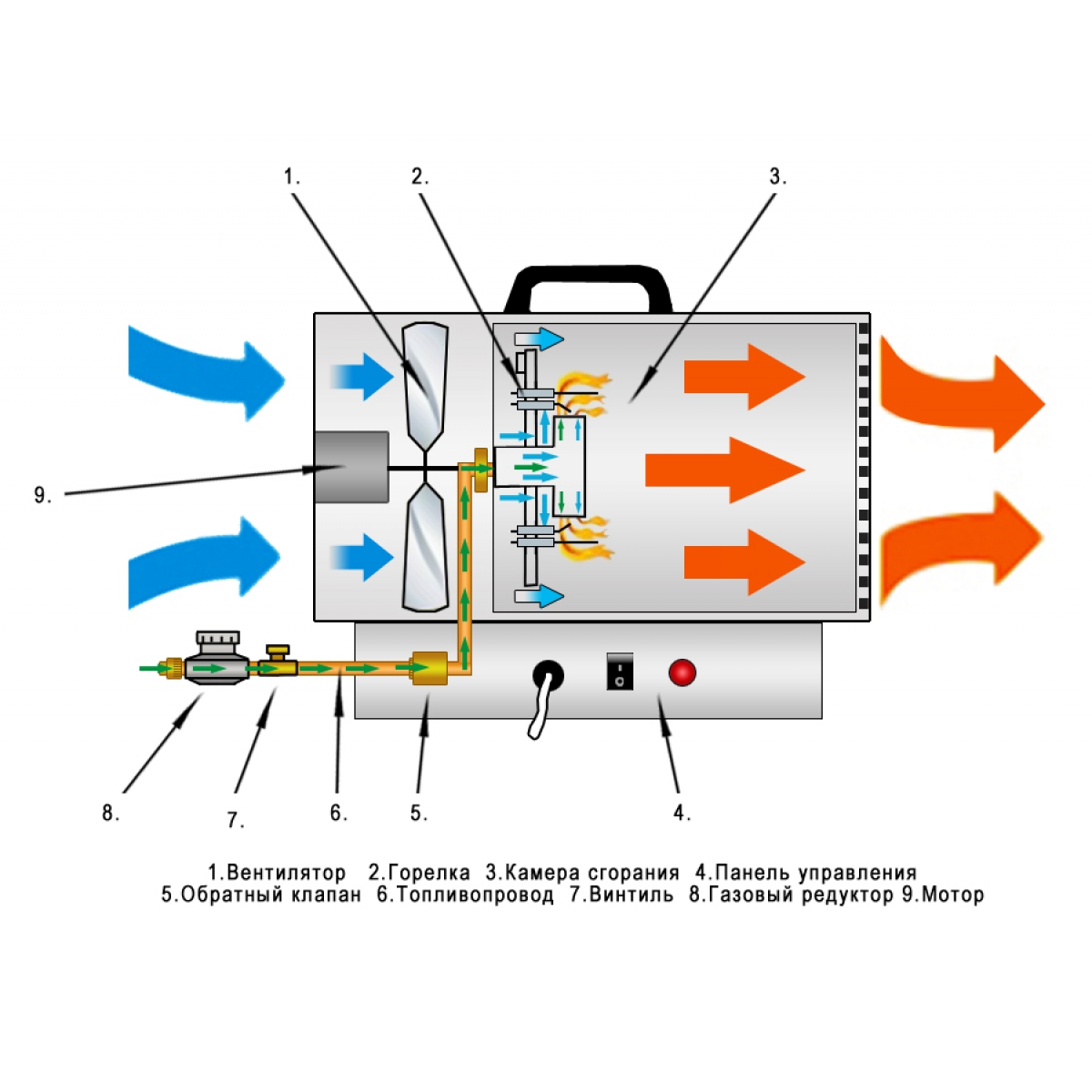 1.
2.
3.
9.
8.
7.
6.
5.
4.

1.Вентилятор 2.Горелка 3.Камера сгорания 4.Панель управления
5.Обратный клапан 6.Топливопровод 7.Винтиль 8.Газовый редуктор 9.Мотор