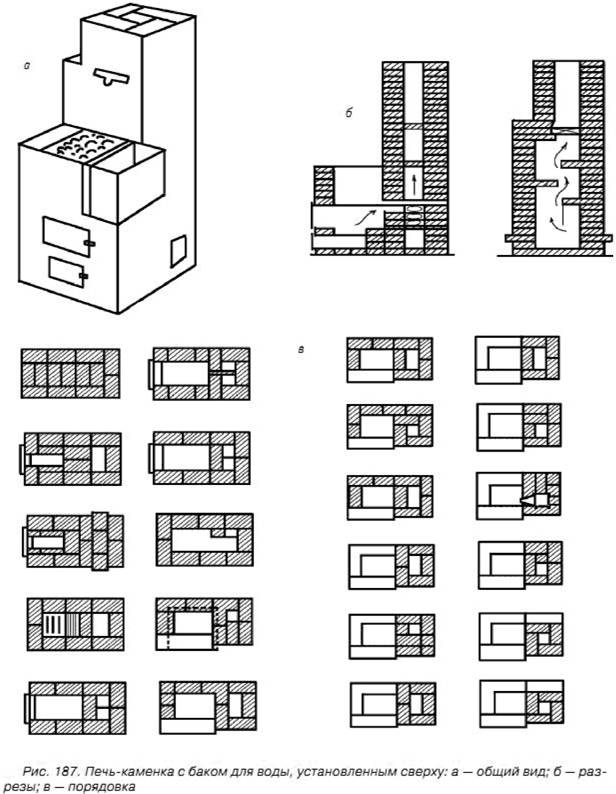 а

б

в

Рис. 187. Печь-каменка с баком для воды, установленным сверху: а — общий вид; б — разрезы; в — порядовка