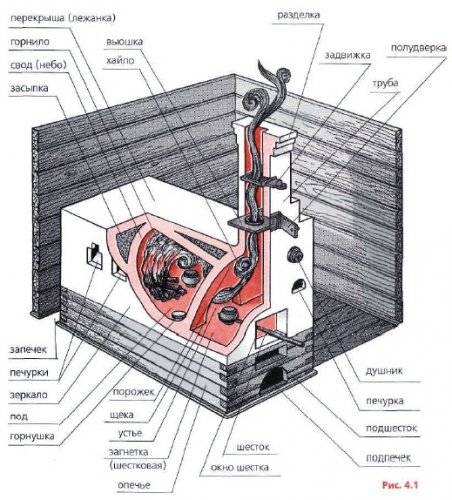 перекрыша (лежанка)
горнило
свод (небо)
засыпка
вьюшка
хайло
разделка
задвижка
полудверка
труба
запечек
печурки
зеркало
под
горнушка
порожек
щека
устье
загнетка (шестковая)
опечье
шесток
окно шестка
душник
печурка
подшесток
подпечек
Рис. 4.1