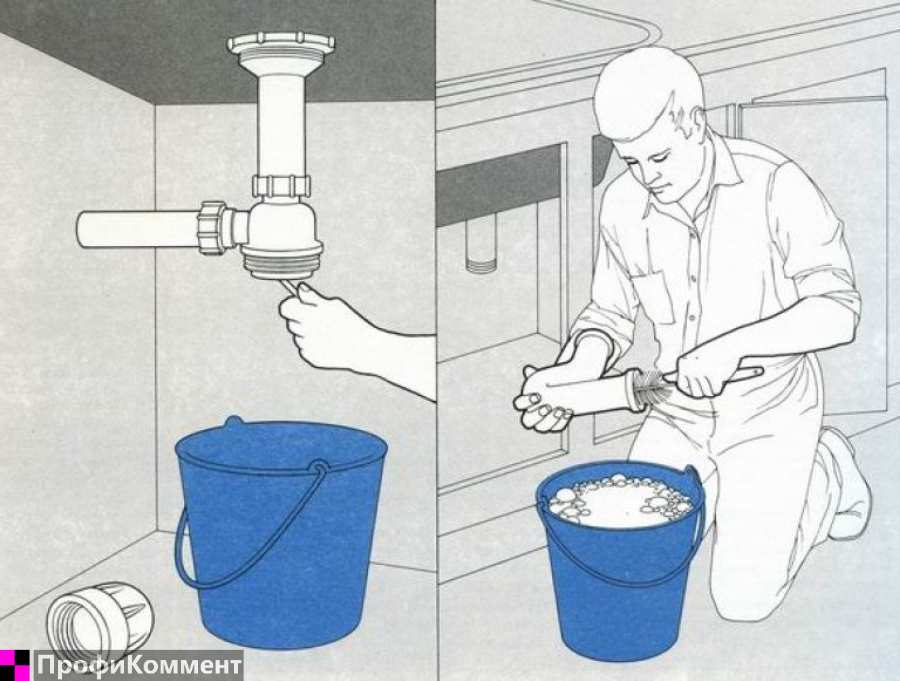 ПрофиКоммент