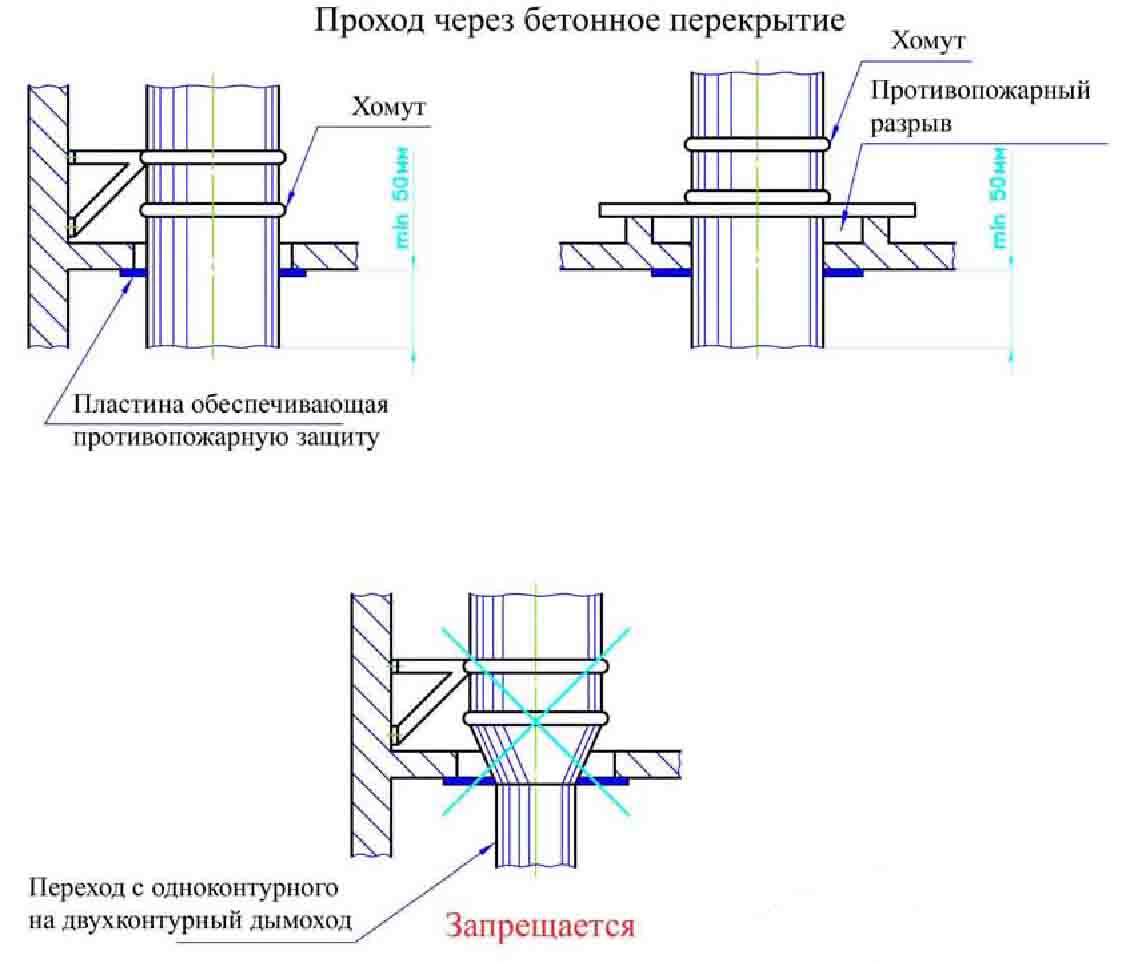 Проход через бетонное перекрытие

Хомут

min 50мм

Пластина обеспечивающая противопожарную защиту

Хомут

Противопожарный разрыв

min 50мм

Переход с одноконтурного на двухконтурный дымоход

Запрещается