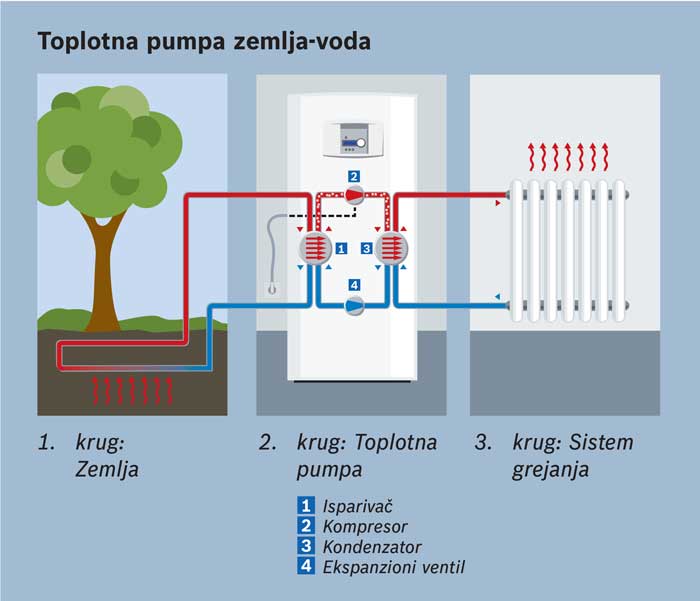 Toplotna pumpa zemlja-voda

2

1 3

4

1. krug: Zemlja

2. krug: Toplotna pumpa

3. krug: Sistem grejanja

1 Isparivač
2 Kompresor
3 Kondenzator
4 Ekspanzioni ventil