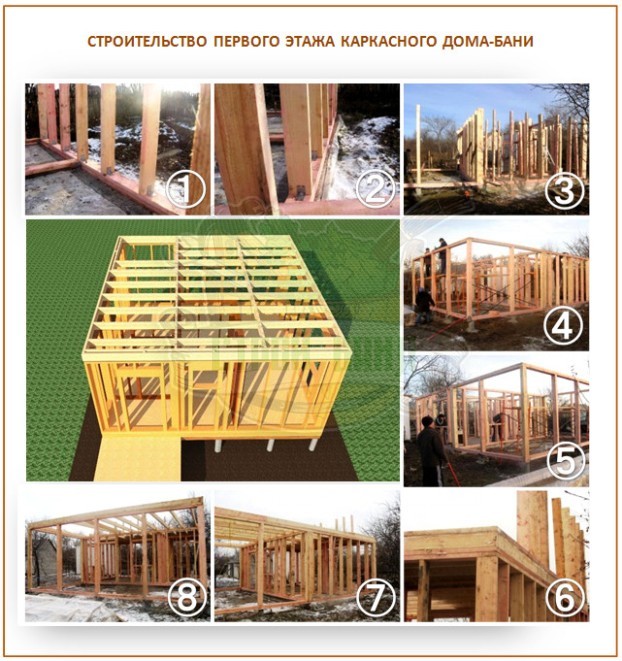 СТРОИТЕЛЬСТВО ПЕРВОГО ЭТАЖА КАРКАСНОГО ДОМА-БАНИ

1
2
3
4
5
8
7
6