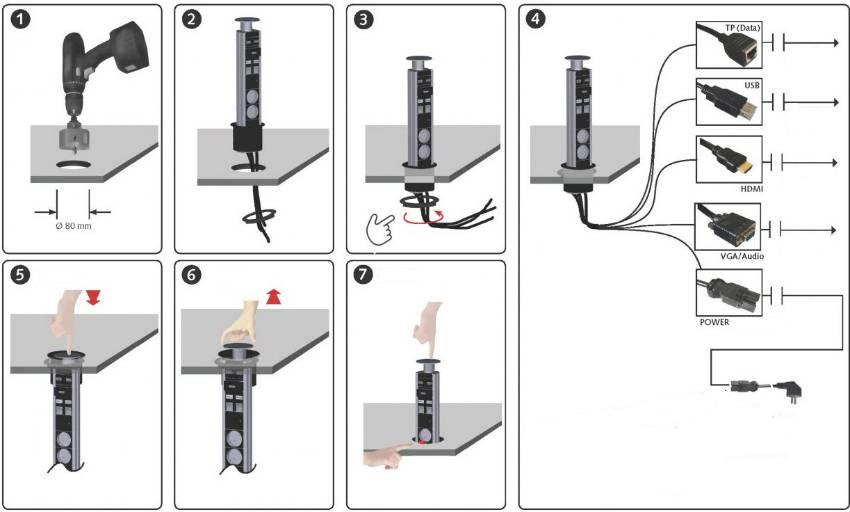 1

Ø 80 mm

2

3

4

TP (Data)

USB

HDMI

VGA/Audio

POWER

5

6

7