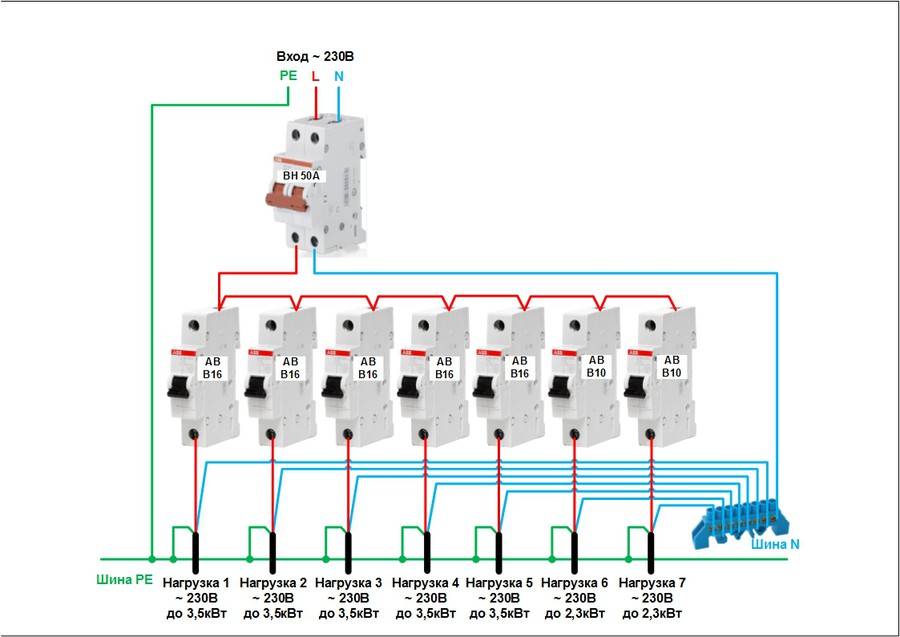 Вход ~ 230В
PE L N

ВН 50А

АВ В16
АВ В16
АВ В16
АВ В16
АВ В16
АВ В10
АВ В10

Шина N

Шина PE

Нагрузка 1 ~ 230В до 3,5кВт
Нагрузка 2 ~ 230В до 3,5кВт
Нагрузка 3 ~ 230В до 3,5кВт
Нагрузка 4 ~ 230В до 3,5кВт
Нагрузка 5 ~ 230В до 3,5кВт
Нагрузка 6 ~ 230В до 2,3кВт
Нагрузка 7 ~ 230В до 2,3кВт