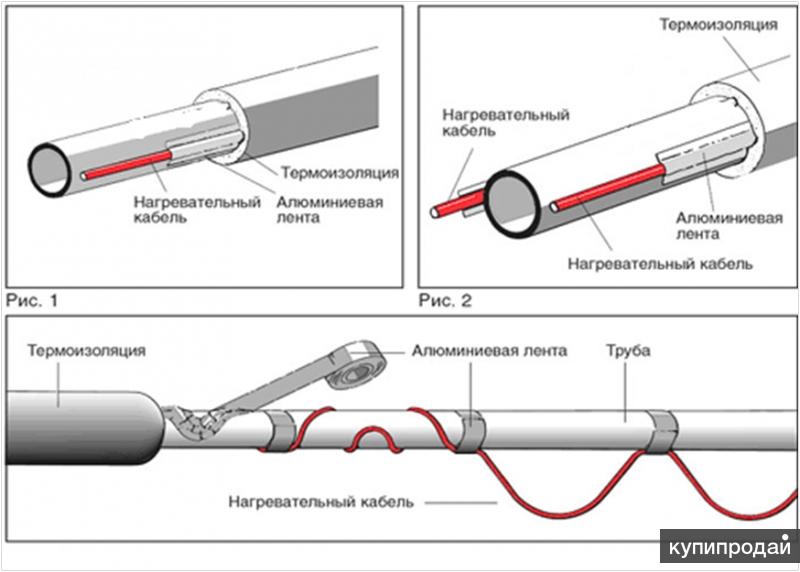 Термоизоляция
Нагревательный кабель
Алюминиевая лента
Рис. 1

Термоизоляция
Нагревательный кабель
Алюминиевая лента
Нагревательный кабель
Рис. 2

Термоизоляция
Алюминиевая лента
Труба
Нагревательный кабель

купипродай