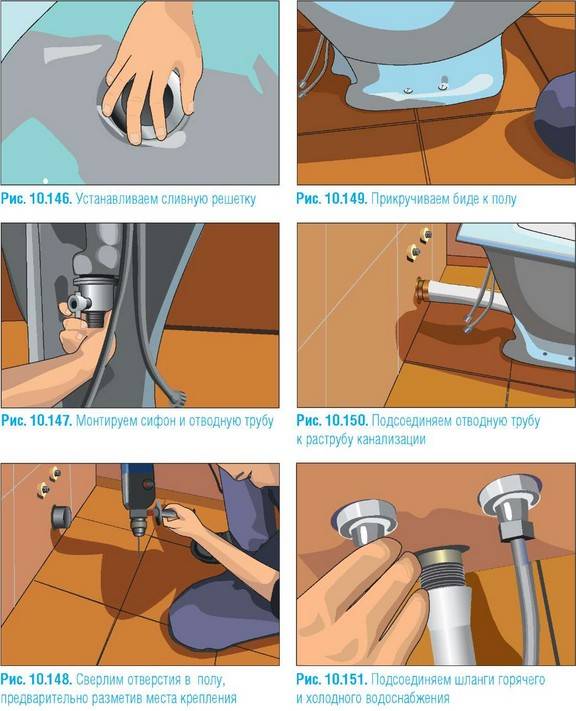 Рис. 10.146. Устанавливаем сливную решетку

Рис. 10.147. Монтируем сифон и отводную трубу

Рис. 10.148. Сверлим отверстия в полу, предварительно разметив места крепления

Рис. 10.149. Прикручиваем биде к полу

Рис. 10.150. Подсоединяем отводную трубу к раструбу канализации

Рис. 10.151. Подсоединяем шланги горячего и холодного водоснабжения