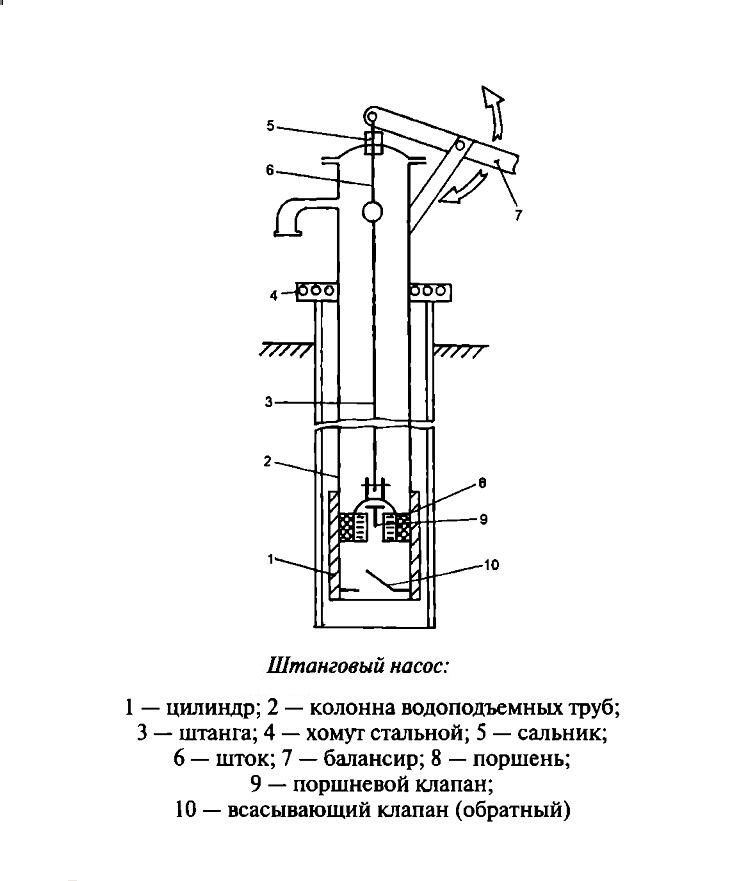 5
6
7
4
3
2
8
9
1
10

Штанговый насос:

1 — цилиндр; 2 — колонна водоподъемных труб; 3 — штанга; 4 — хомут стальной; 5 — сальник; 6 — шток; 7 — балансир; 8 — поршень; 9 — поршневой клапан; 10 — всасывающий клапан (обратный)