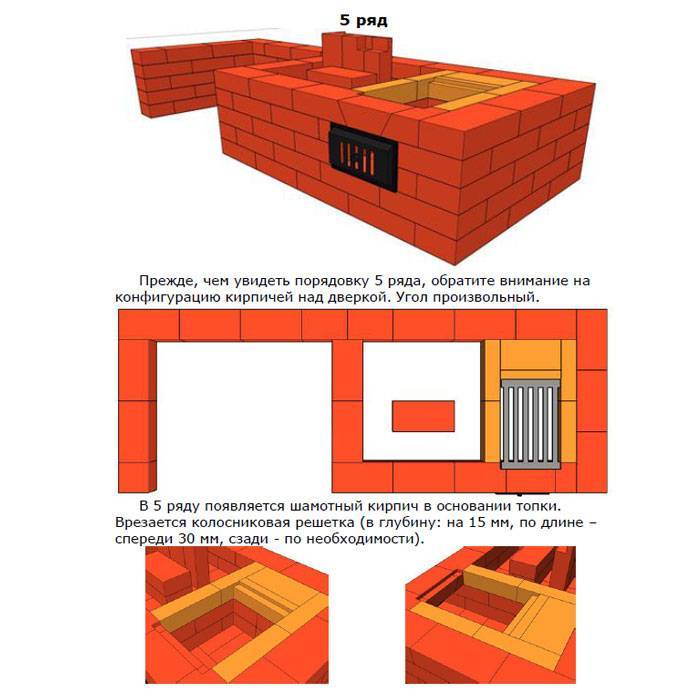 5 ряд

Прежде, чем увидеть порядовку 5 ряда, обратите внимание на конфигурацию кирпичей над дверкой. Угол произвольный.

В 5 ряду появляется шамотный кирпич в основании топки. Врезается колосниковая решетка (в глубину: на 15 мм, по длине – спереди 30 мм, сзади - по необходимости).