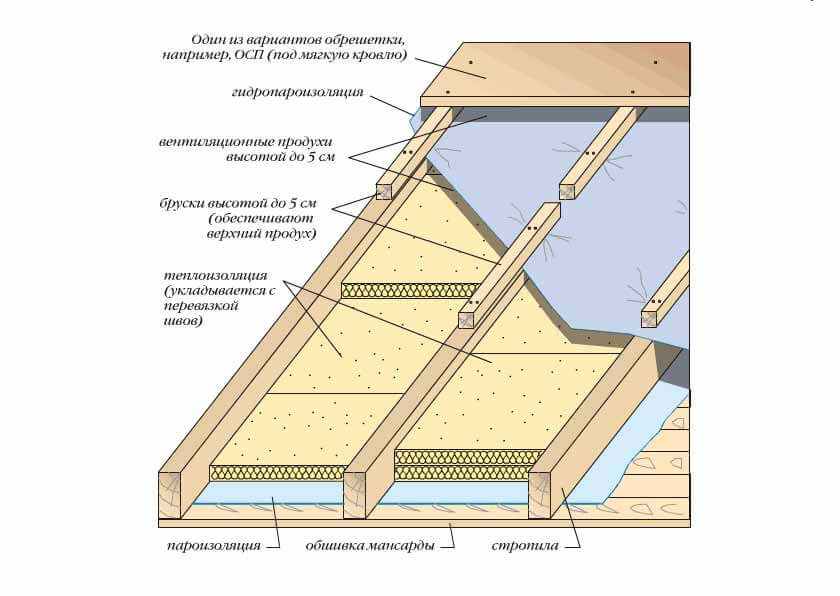 Один из вариантов обрешетки, например, ОСП (под мягкую кровлю)

гидропароизоляция

вентиляционные продухи высотой до 5 см

бруски высотой до 5 см (обеспечивают верхний продух)

теплоизоляция (укладывается с перевязкой швов)

пароизоляция

обшивка мансарды

стропила