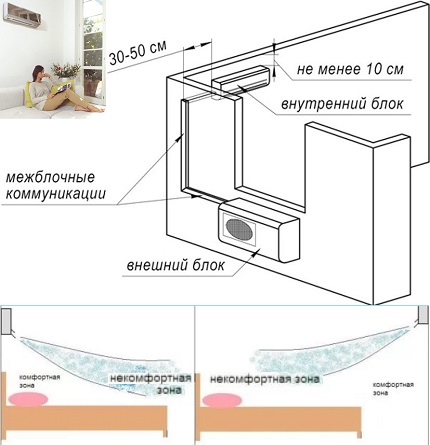 30-50 см

не менее 10 см

внутренний блок

межблочные коммуникации

внешний блок

комфортная зона

некомфортная зона

некомфортная зона

комфортная зона