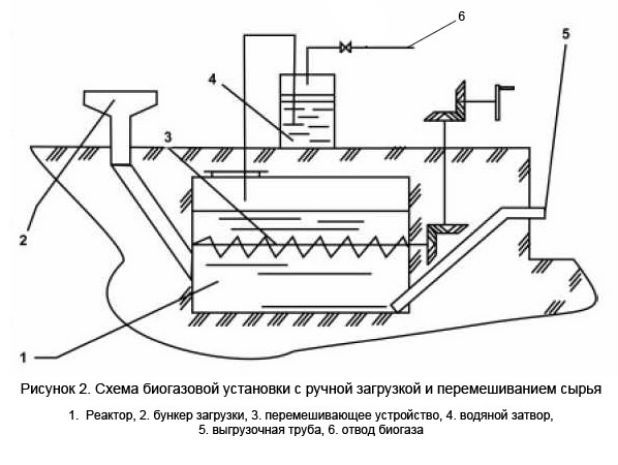 6

5

4

3

2

1

Рисунок 2. Схема биогазовой установки с ручной загрузкой и перемешиванием сырья

1. Реактор, 2. бункер загрузки, 3. перемешивающее устройство, 4. водяной затвор, 5. выгрузочная труба, 6. отвод биогаза