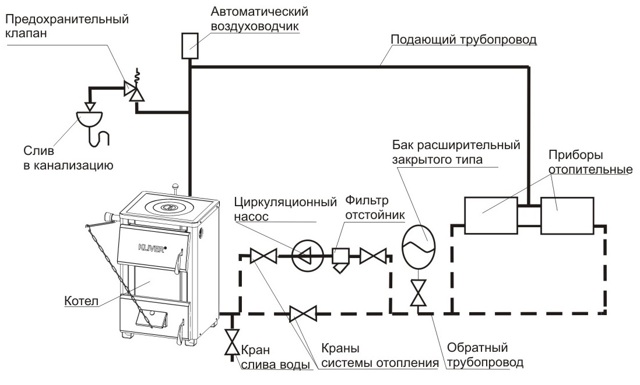 Предохранительный клапан

Автоматический воздуховодчик

Подающий трубопровод

Слив в канализацию

Бак расширительный закрытого типа

Приборы отопительные

Циркуляционный насос

Фильтр отстойник

KLIVER

Котел

Кран слива воды

Краны системы отопления

Обратный трубопровод