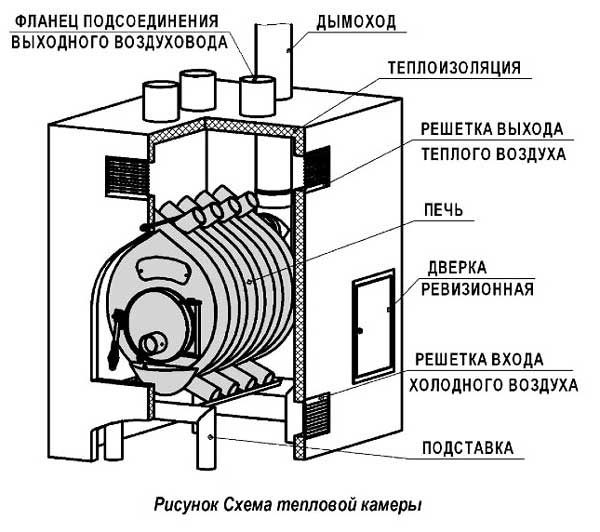 ФЛАНЕЦ ПОДСОЕДИНЕНИЯ ВЫХОДНОГО ВОЗДУХОВОДА

ДЫМОХОД

ТЕПЛОИЗОЛЯЦИЯ

РЕШЕТКА ВЫХОДА ТЕПЛОГО ВОЗДУХА

ПЕЧЬ

ДВЕРКА РЕВИЗИОННАЯ

РЕШЕТКА ВХОДА ХОЛОДНОГО ВОЗДУХА

ПОДСТАВКА

Рисунок Схема тепловой камеры