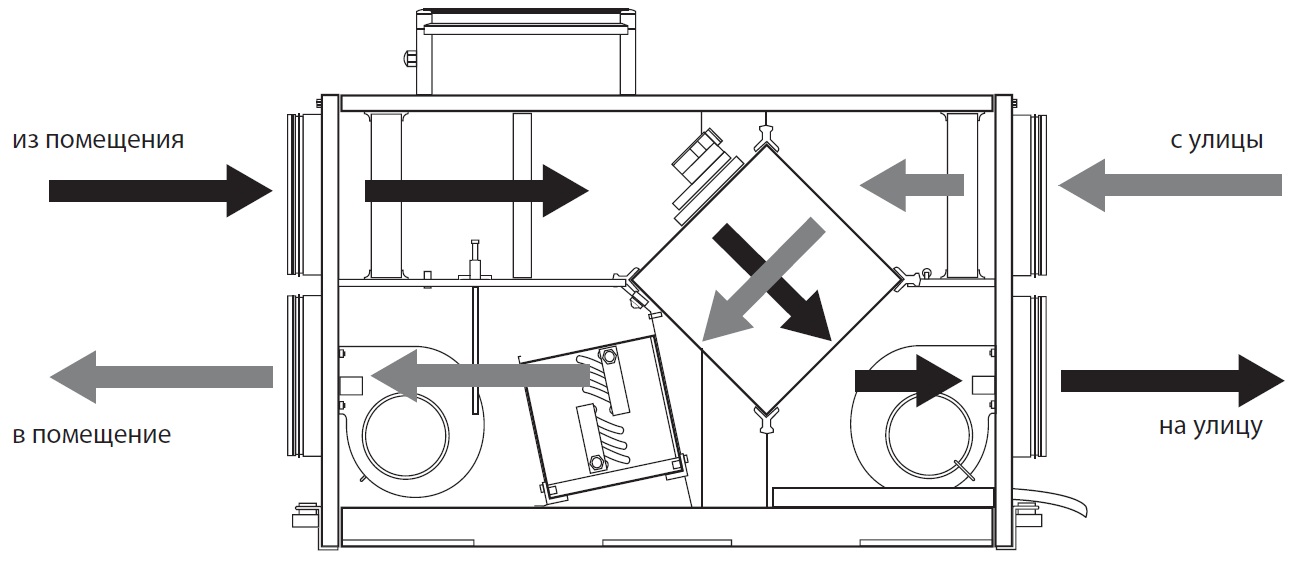 из помещения

с улицы

в помещение

на улицу