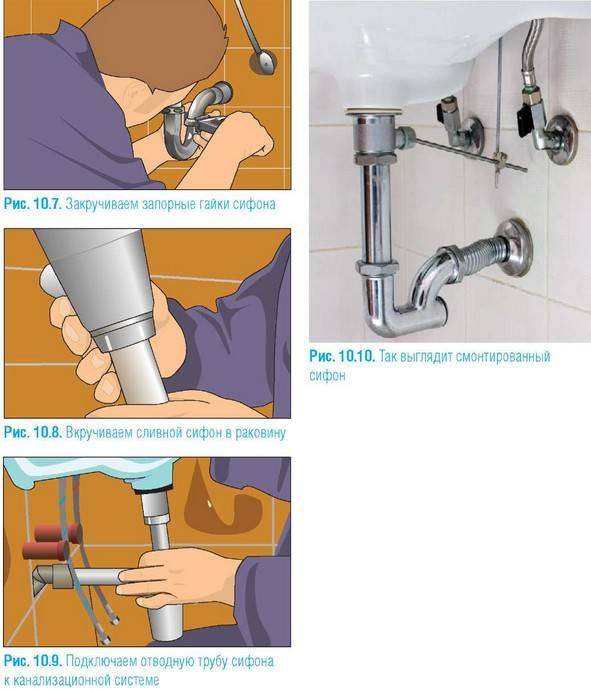 Рис. 10.7. Закручиваем запорные гайки сифона

Рис. 10.8. Вкручиваем сливной сифон в раковину

Рис. 10.9. Подключаем отводную трубу сифона к канализационной системе

Рис. 10.10. Так выглядит смонтированный сифон