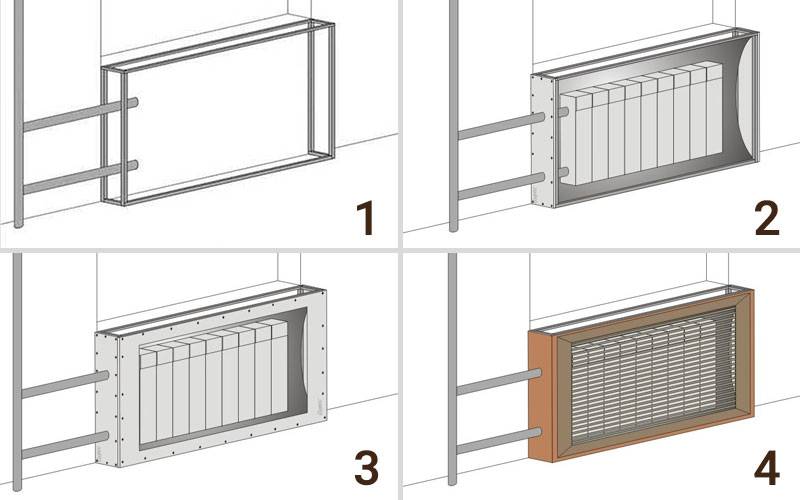 1

2

3

4