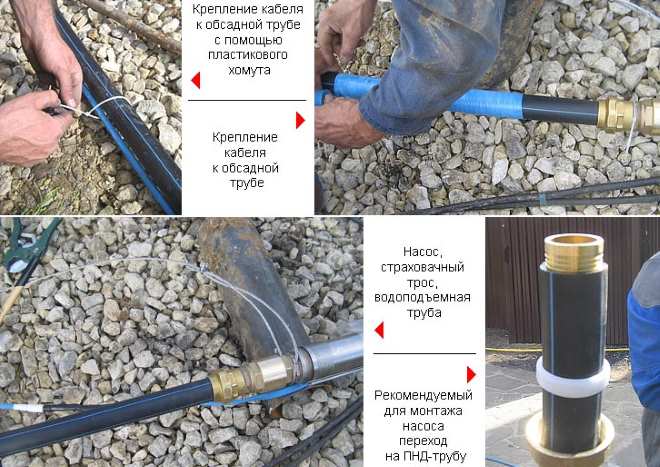 Крепление кабеля к обсадной трубе с помощью пластикового хомута

Крепление кабеля к обсадной трубе

Насос, страховачный трос, водоподъемная труба

Рекомендуемый для монтажа насоса переход на ПНД-трубу