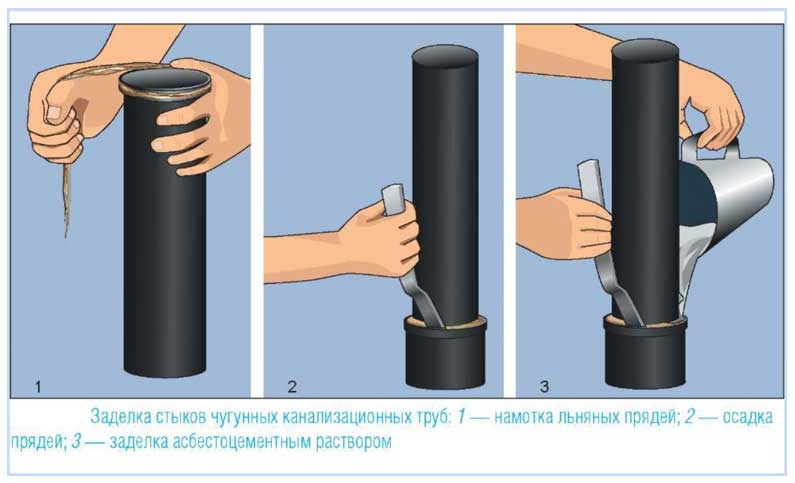 1

2

3

Заделка стыков чугунных канализационных труб: 1 — намотка льняных прядей; 2 — осадка прядей; 3 — заделка асбестоцементным раствором