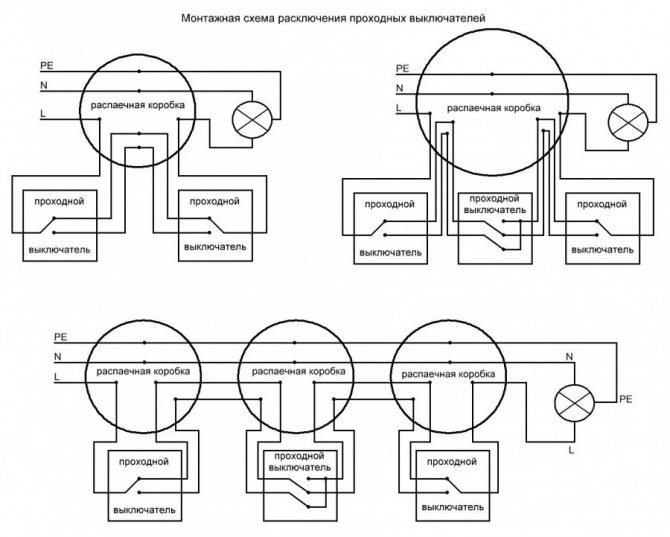 Монтажная схема расключения проходных выключателей

PE
N
L
распаечная коробка
проходной
выключатель
проходной
выключатель

PE
N
L
распаечная коробка
проходной
выключатель
проходной
выключатель
проходной
выключатель

PE
N
L
распаечная коробка
распаечная коробка
распаечная коробка
N
PE
L
проходной
выключатель
проходной
выключатель
проходной
выключатель