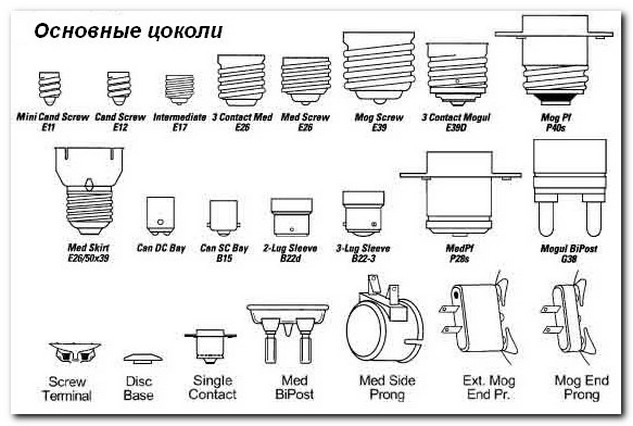 Основные цоколи

Mini Cand Screw E11

Cand Screw E12

Intermediate E17

3 Contact Med E26

Med Screw E26

Mog Screw E39

3 Contact Mogul E39D

Mog Pf P40s

Med Skirt E26/50x39

Can DC Bay

Can SC Bay B15

2-Lug Sleeve B22d

3-Lug Sleeve B22-3

MedPf P28s

Mogul BiPost G38

Screw Terminal

Disc Base

Single Contact

Med BiPost

Med Side Prong

Ext. Mog End Pr.

Mog End Prong